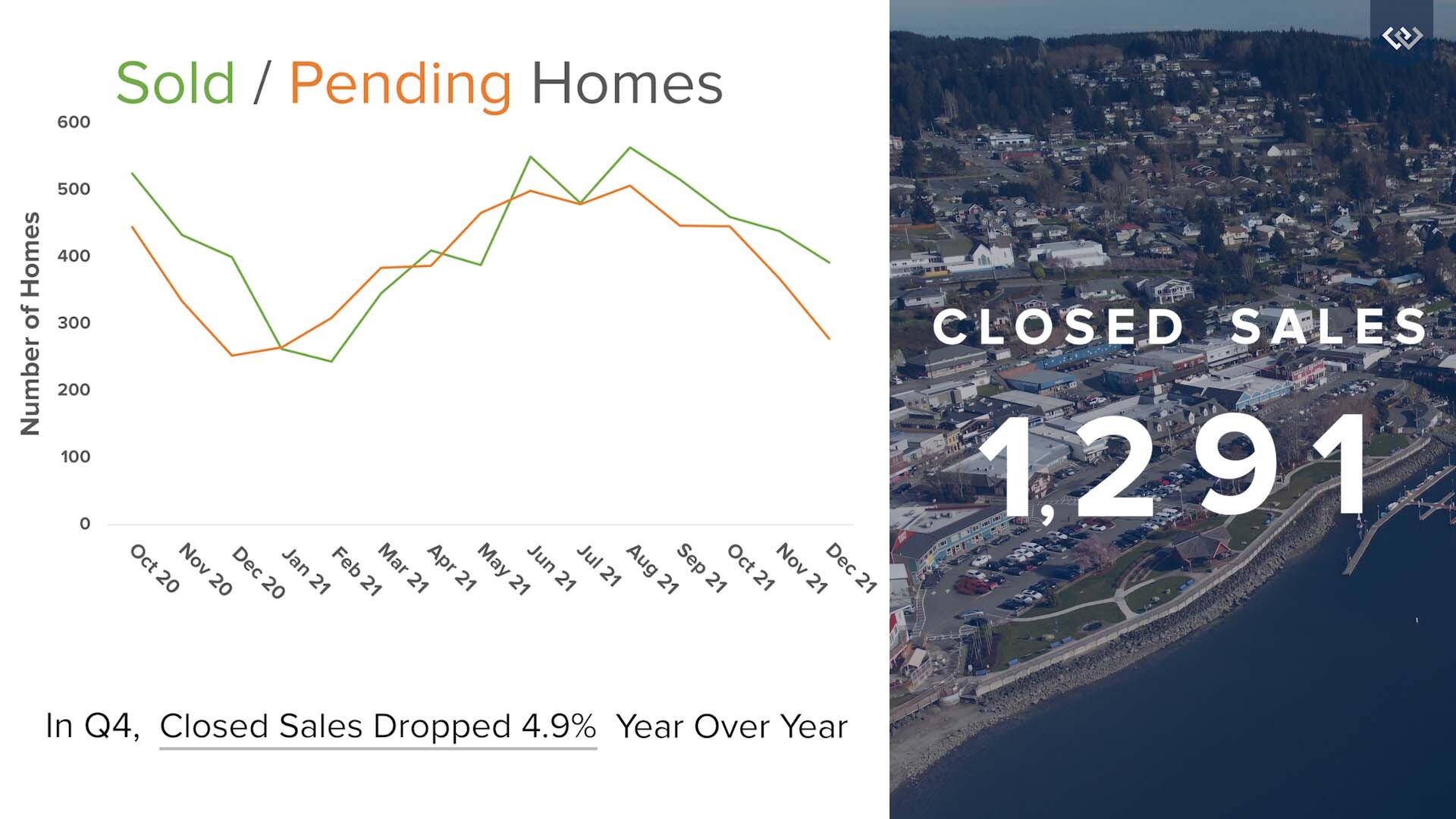 Sold / Pending Homes

Number of Homes

600
500
400
300
200
100
0

Oct 20
Nov 20
Dec 20
Jan 21
Feb 21
Mar 21
Apr 21
May 21
Jun 21
Jul 21
Aug 21
Sep 21
Oct 21
Nov 21
Dec 21

In Q4, Closed Sales Dropped 4.9% Year Over Year

CLOSED SALES

1,291